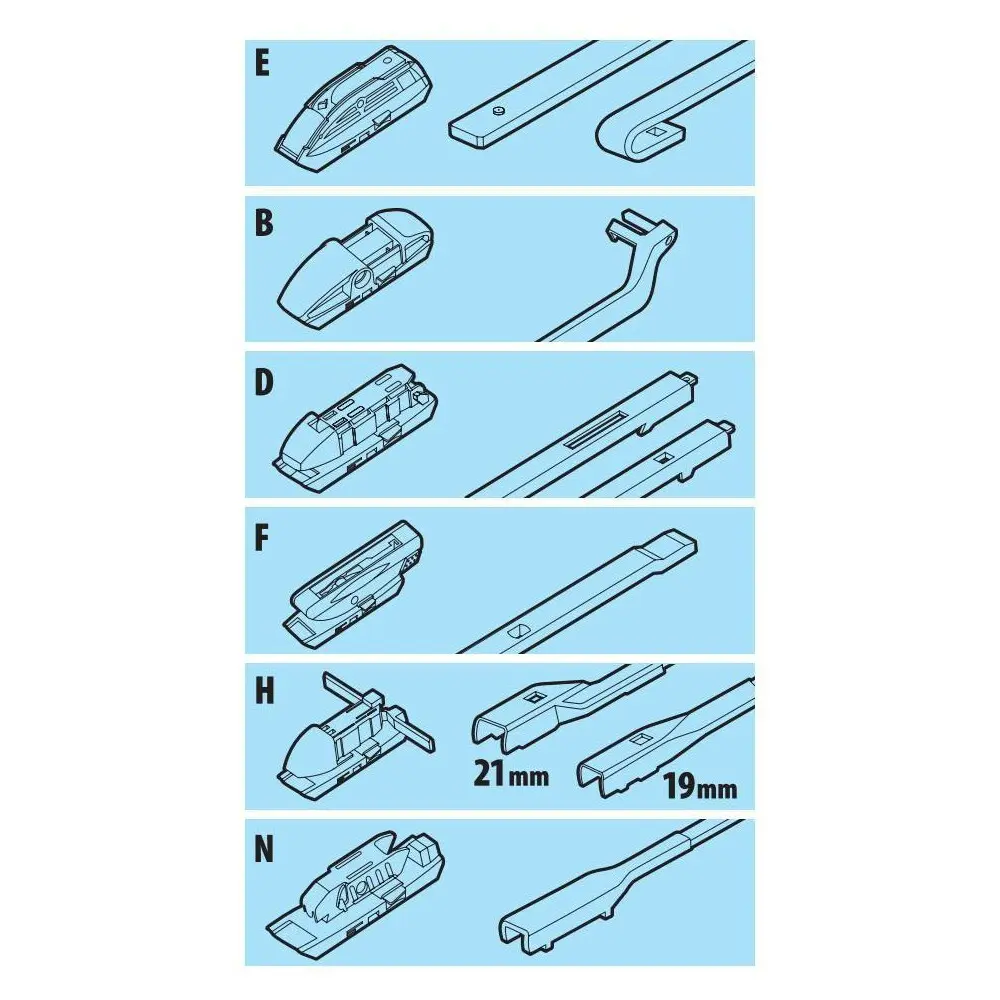 E

B

D

F

H

21mm

19mm

N